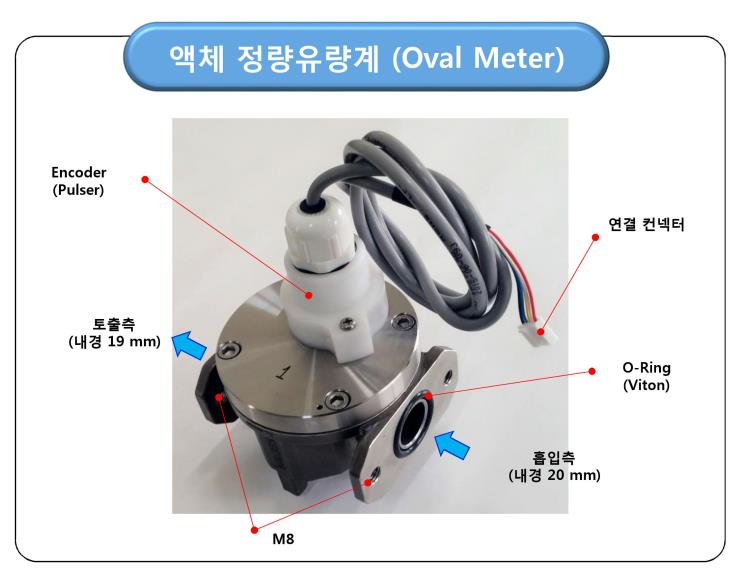 액체 정량유량계 (Oval Meter)

Encoder
(Pulser)

연결 컨넥터

토출측
(내경 19 mm)

1

O-Ring
(Viton)

흡입측
(내경 20 mm)

M8